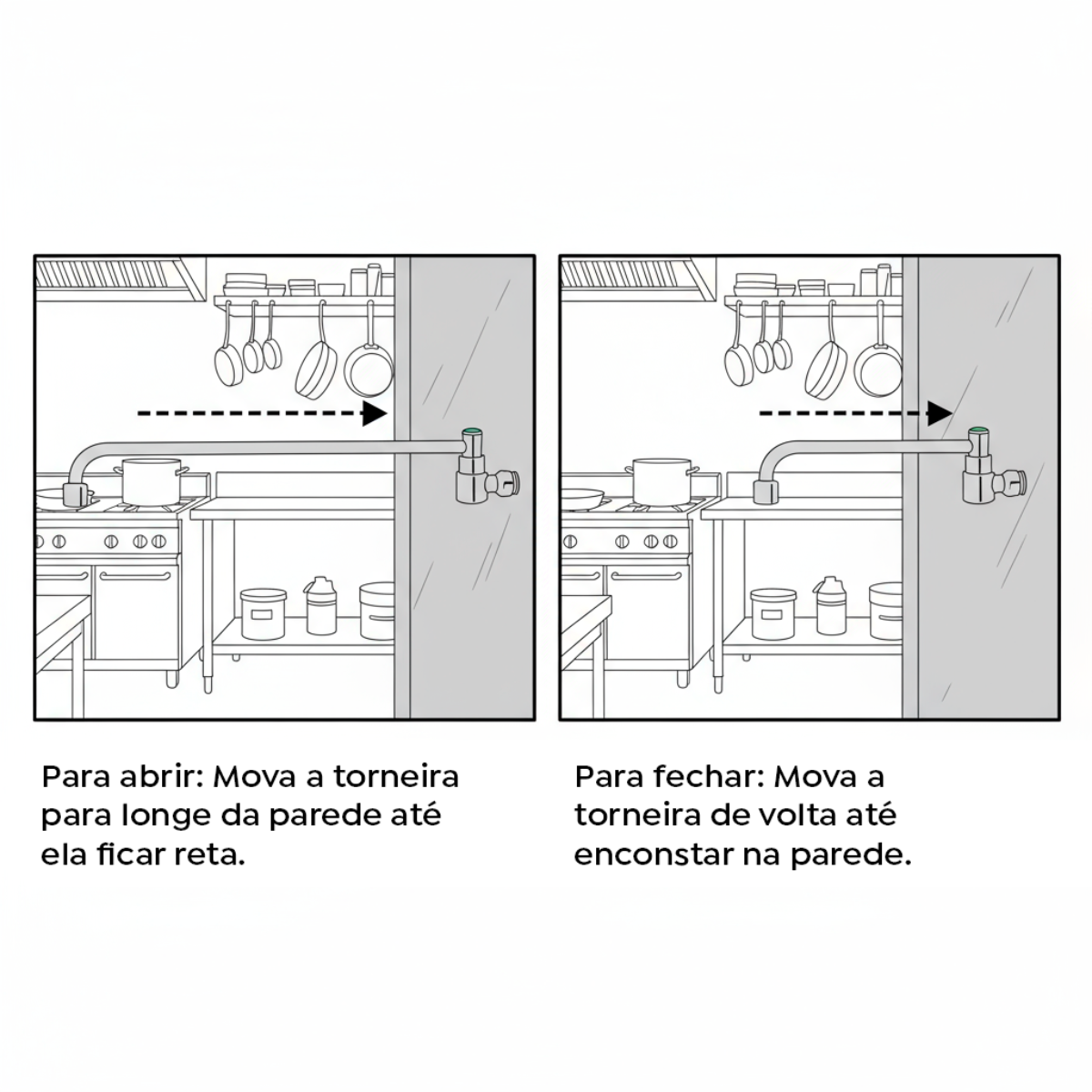 Para abrir: Mova a torneira para longe da parede até ela ficar reta.

Para fechar: Mova a torneira de volta até enconstar na parede.