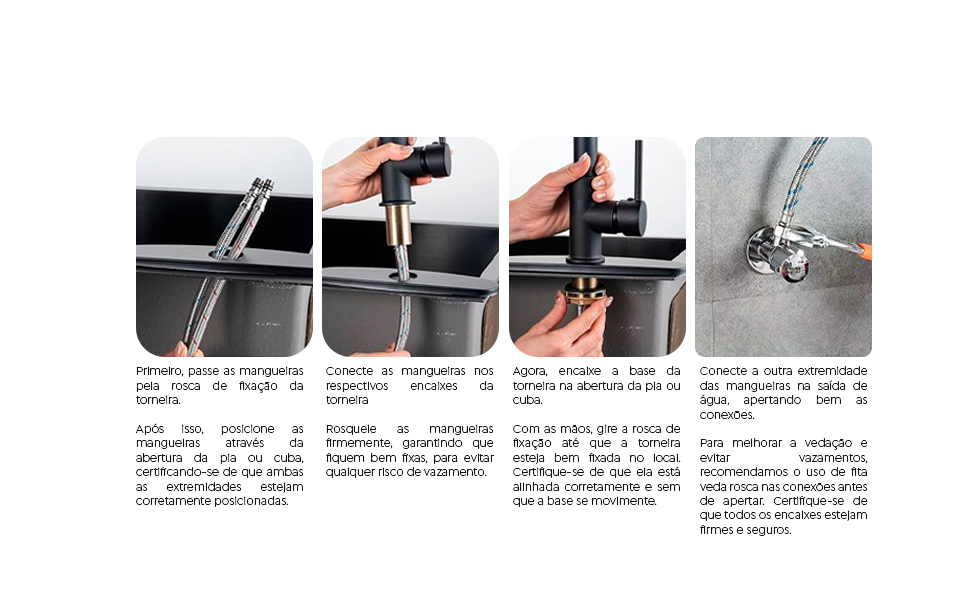 Primeiro, passe as mangueiras pela rosca de fixação da torneira.

Após isso, posicione as mangueiras através da abertura da pia ou cuba, certificando-se de que ambas as extremidades estejam corretamente posicionadas.

Conecte as mangueiras nos respectivos encaixes da torneira

Rosqueie as mangueiras firmemente, garantindo que fiquem bem fixas, para evitar qualquer risco de vazamento.

Agora, encaixe a base da torneira na abertura da pia ou cuba.

Com as mãos, gire a rosca de fixação até que a torneira esteja bem fixada no local. Certifique-se de que ela está alinhada corretamente e sem que a base se movimente.

Conecte a outra extremidade das mangueiras na saída de água, apertando bem as conexões.

Para melhorar a vedação e evitar vazamentos, recomendamos o uso de fita veda rosca nas conexões antes de apertar. Certifique-se de que todos os encaixes estejam firmes e seguros.